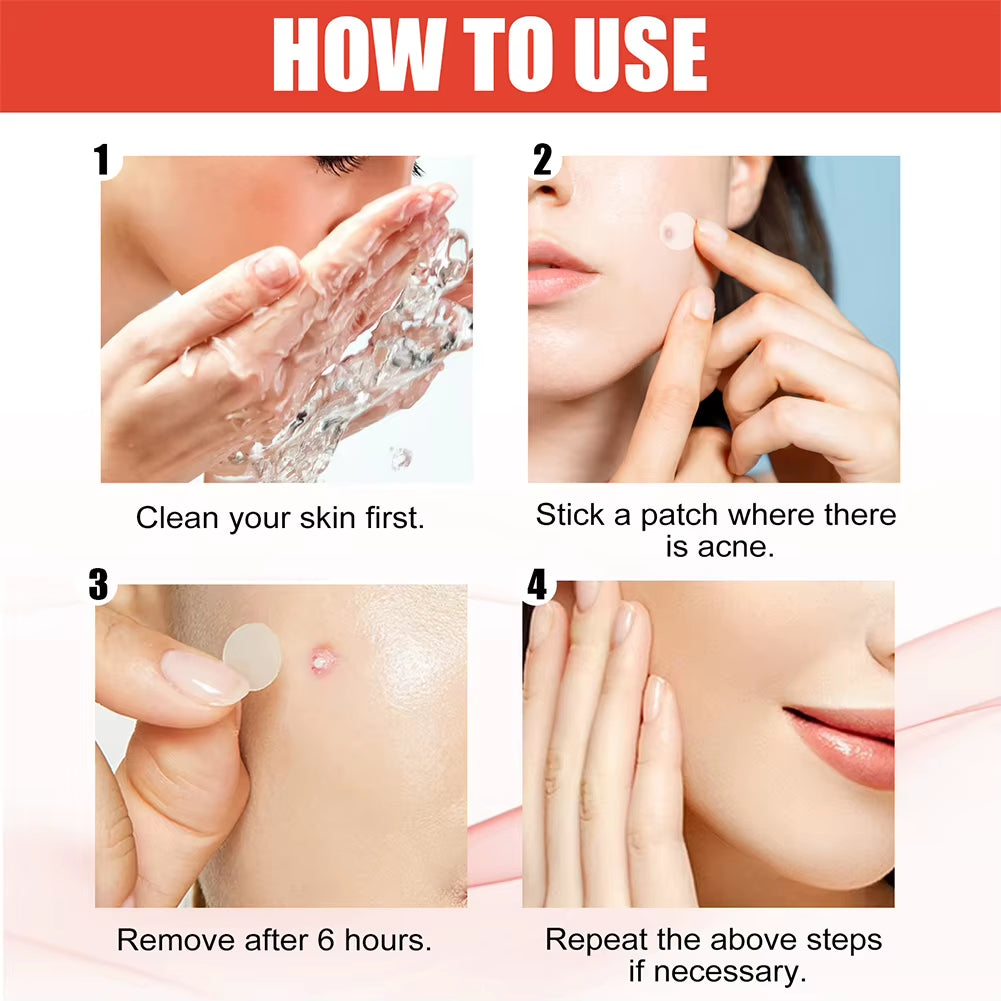 HOW TO USE

1

Clean your skin first.

2

Stick a patch where there is acne.

3

Remove after 6 hours.

4

Repeat the above steps if necessary.